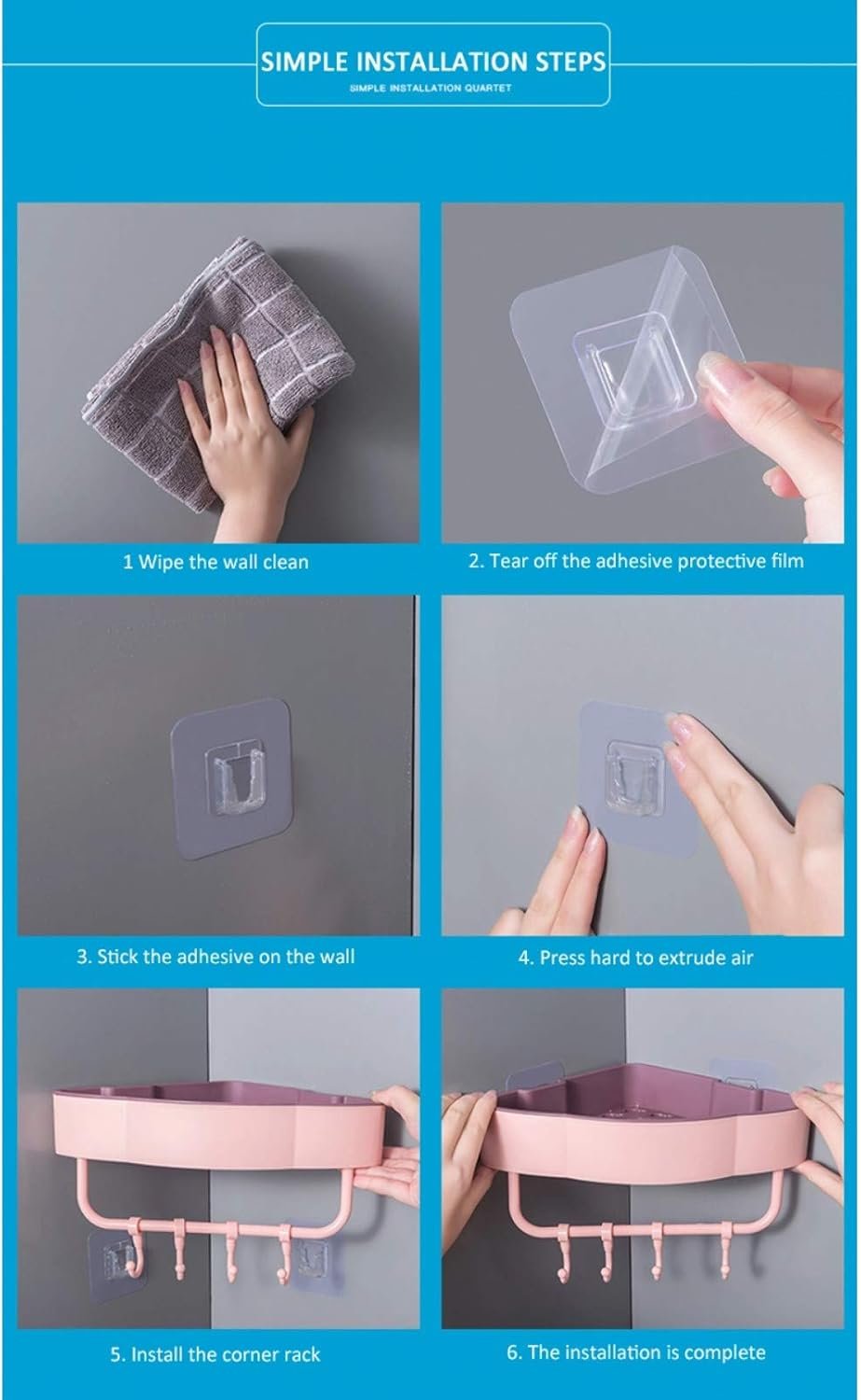 SIMPLE INSTALLATION STEPS
SIMPLE INSTALLATION QUARTET

1 Wipe the wall clean

2. Tear off the adhesive protective film

3. Stick the adhesive on the wall

4. Press hard to extrude air

5. Install the corner rack

6. The installation is complete