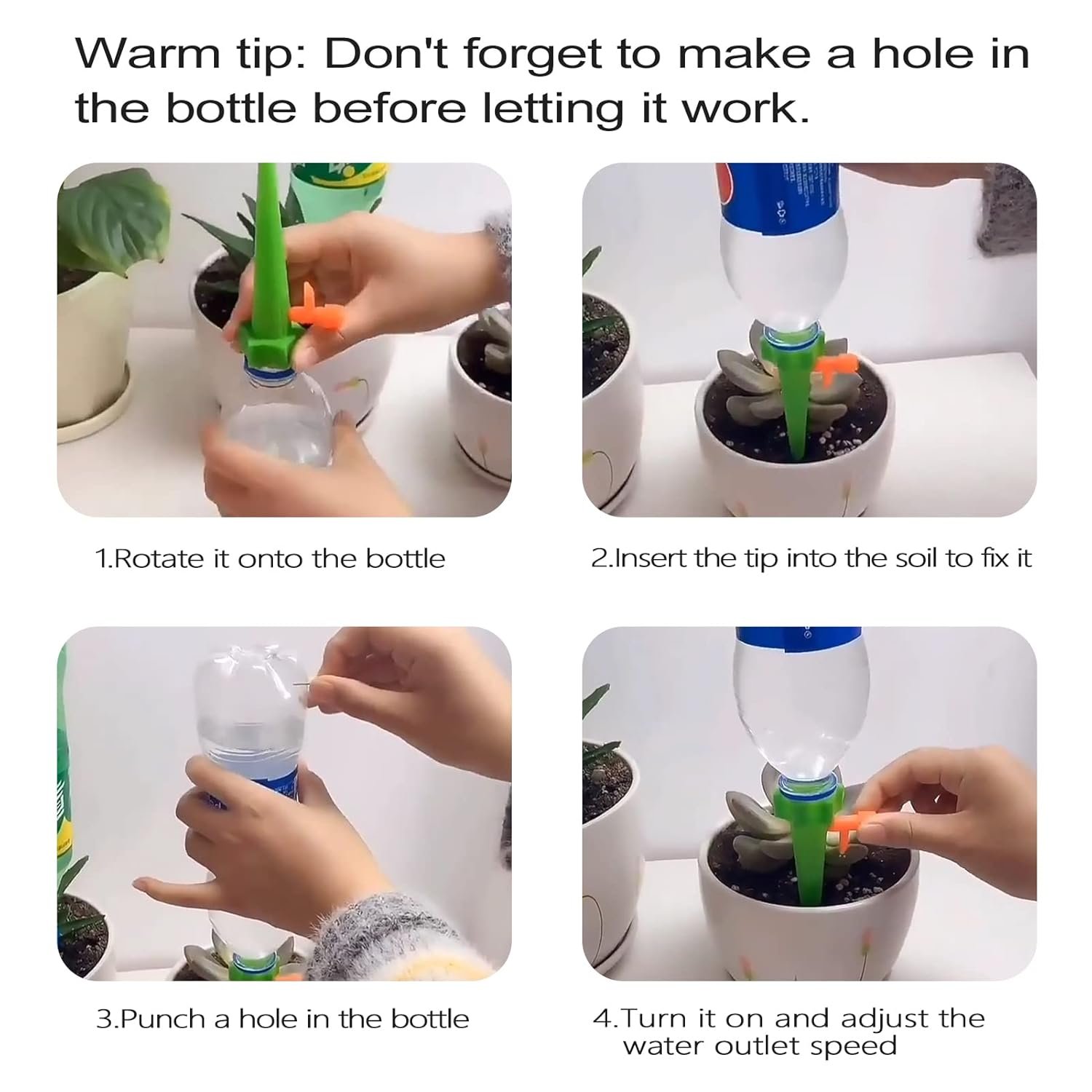 Warm tip: Don't forget to make a hole in the bottle before letting it work.

1.Rotate it onto the bottle

2.Insert the tip into the soil to fix it

3.Punch a hole in the bottle

4.Turn it on and adjust the water outlet speed