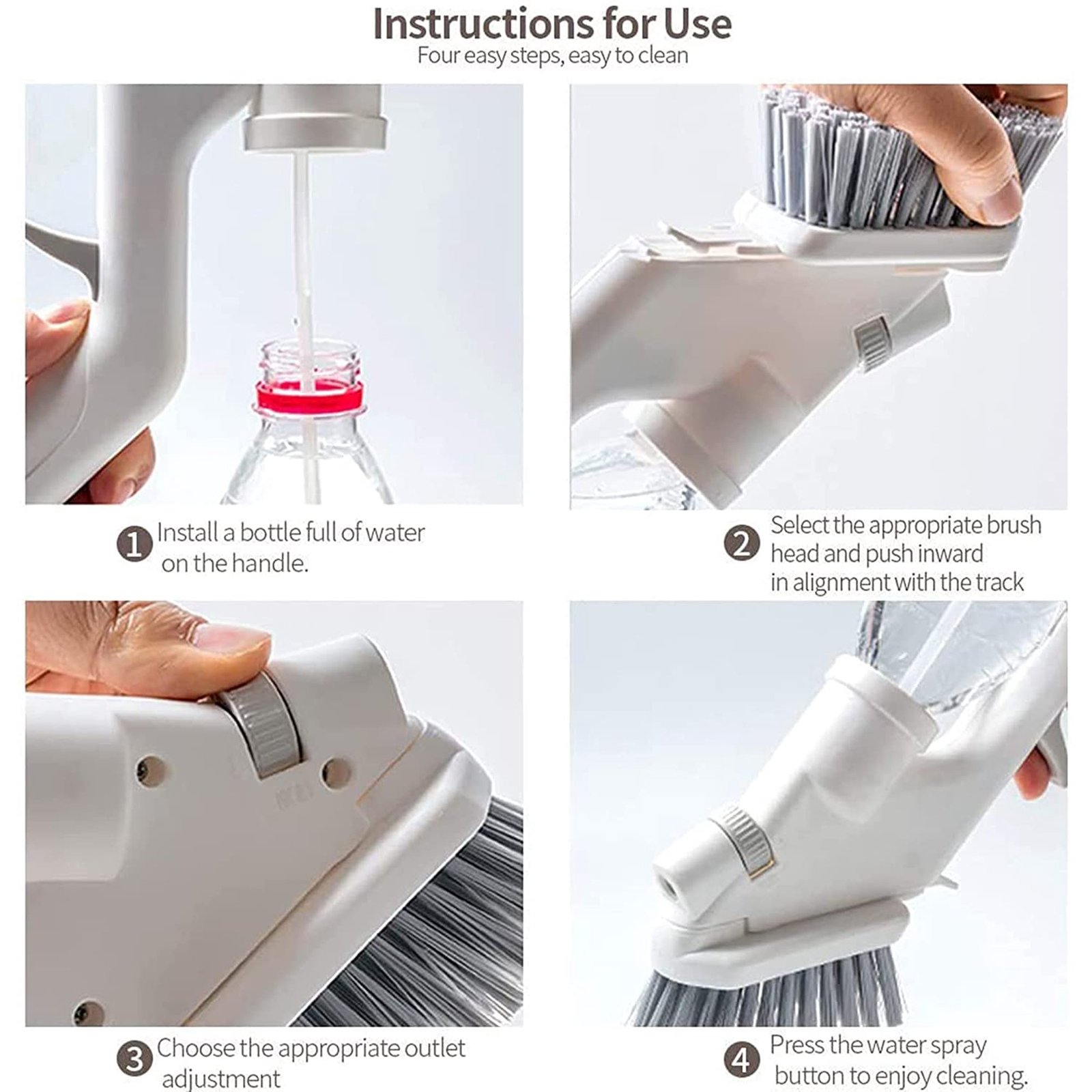 Instructions for Use
Four easy steps, easy to clean

1 Install a bottle full of water on the handle.

2 Select the appropriate brush head and push inward in alignment with the track

3 Choose the appropriate outlet adjustment

4 Press the water spray button to enjoy cleaning.