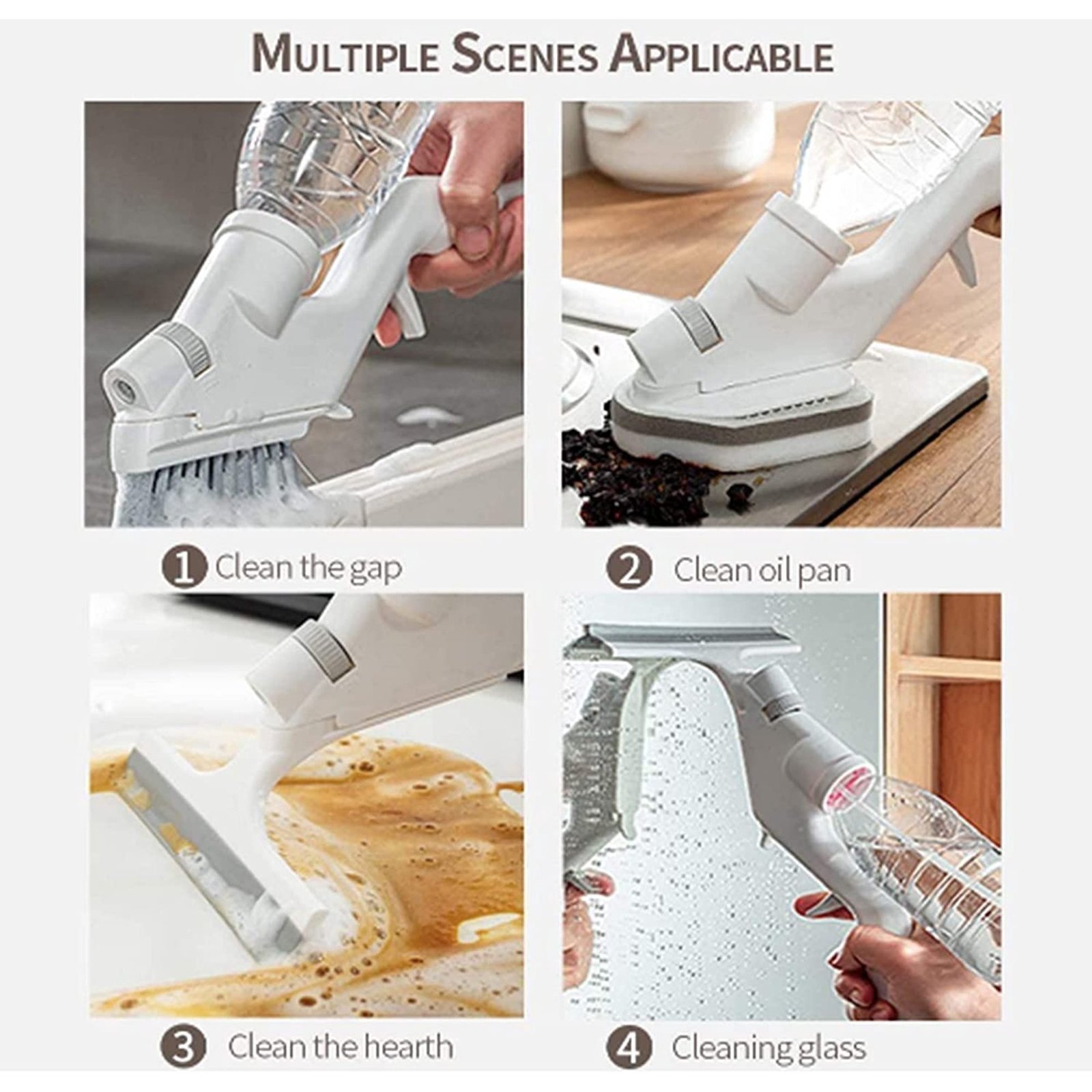 MULTIPLE SCENES APPLICABLE

1 Clean the gap

2 Clean oil pan

3 Clean the hearth

4 Cleaning glass